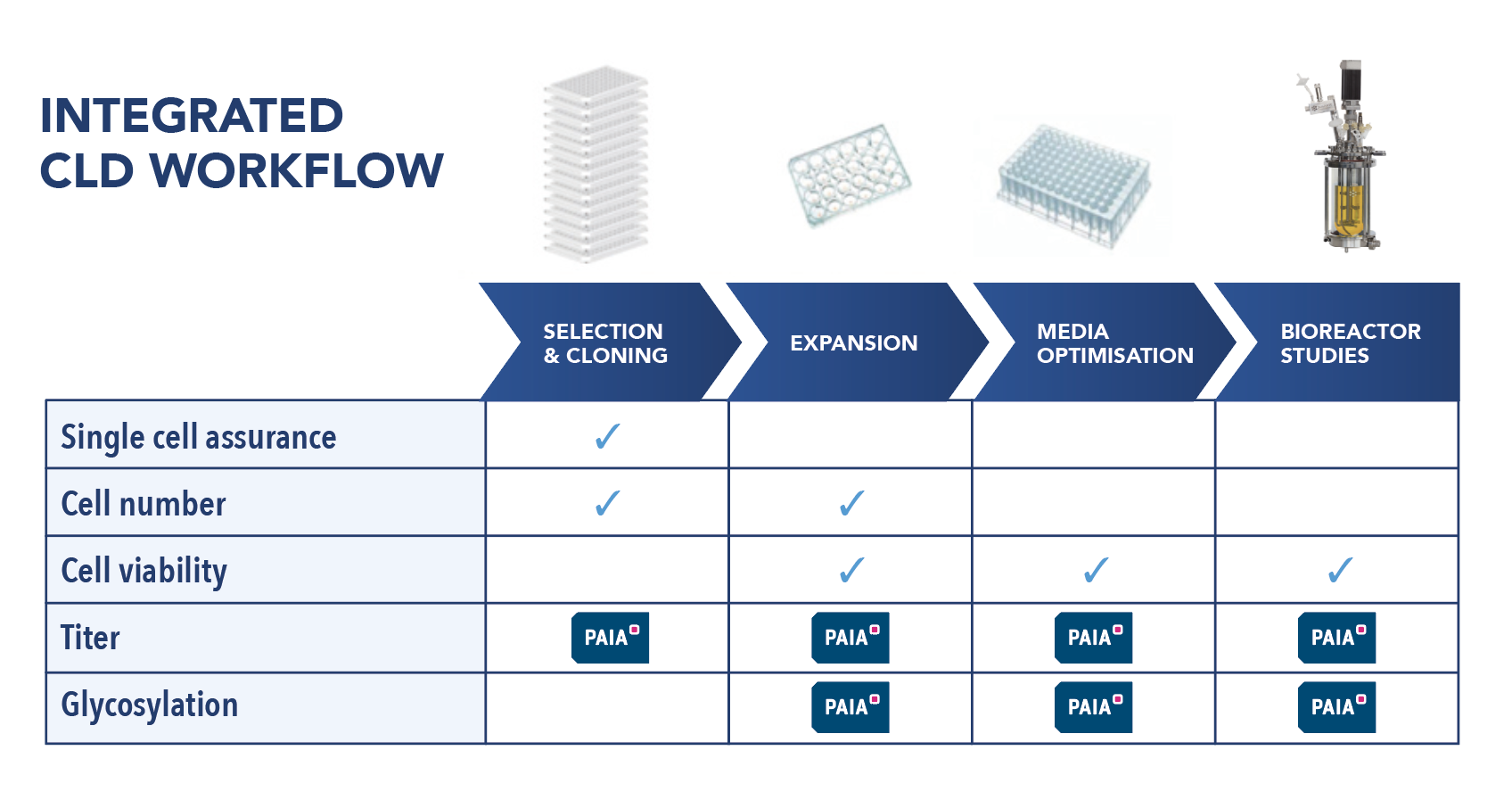 INTEGRATED CLD WORKFLOW

|  | SELECTION & CLONING | EXPANSION | MEDIA OPTIMISATION | BIOREACTOR STUDIES |
|---|---|---|---|---|
| Single cell assurance | ✓ |  |  |  |
| Cell number | ✓ | ✓ |  |  |
| Cell viability |  | ✓ | ✓ | ✓ |
| Titer | PAIA | PAIA | PAIA | PAIA |
| Glycosylation |  | PAIA | PAIA | PAIA |